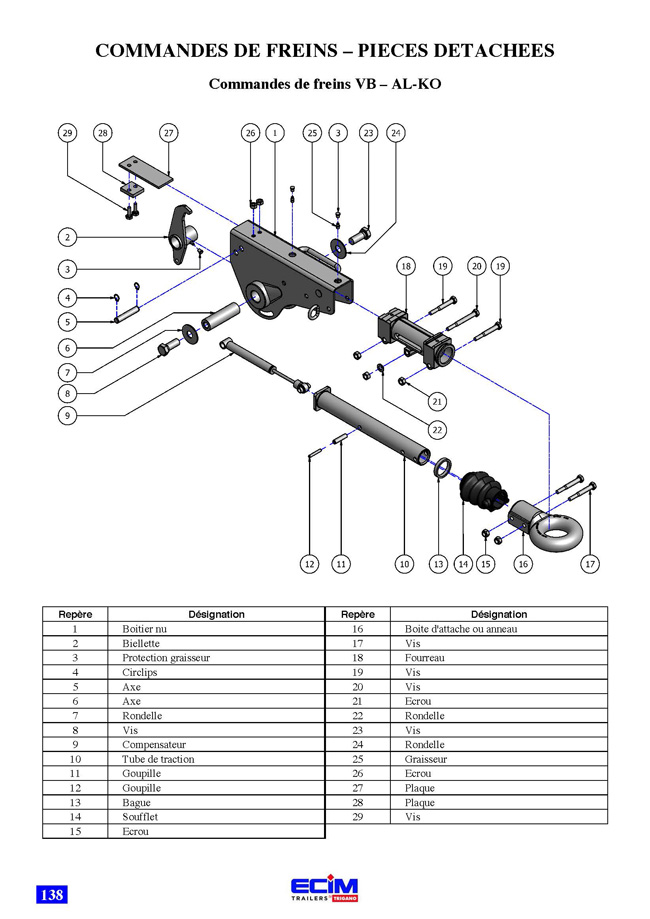 COMMANDES DE FREINS – PIECES DETACHEES

Commandes de freins VB – AL-KO

29 28 27 26 1 25 3 23 24

2
3
4
5
6
7
8
9

18 19 20 19

21

22

12 11 10 13 14 15 16 17

| Repère | Désignation | Repère | Désignation |
|---|---|---|---|
| 1 | Boitier nu | 16 | Boite d'attache ou anneau |
| 2 | Biellette | 17 | Vis |
| 3 | Protection graisseur | 18 | Fourreau |
| 4 | Circlips | 19 | Vis |
| 5 | Axe | 20 | Vis |
| 6 | Axe | 21 | Ecrou |
| 7 | Rondelle | 22 | Rondelle |
| 8 | Vis | 23 | Vis |
| 9 | Compensateur | 24 | Rondelle |
| 10 | Tube de traction | 25 | Graisseur |
| 11 | Goupille | 26 | Ecrou |
| 12 | Goupille | 27 | Plaque |
| 13 | Bague | 28 | Plaque |
| 14 | Soufflet | 29 | Vis |
| 15 | Ecrou | | |

138

ECIM TRAILERS TRIGANO