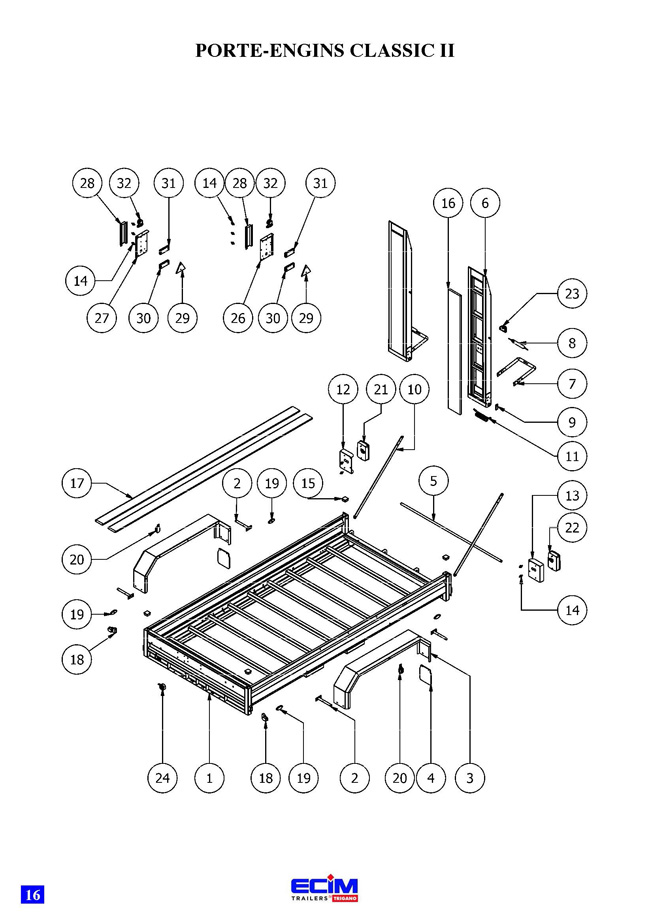 PORTE-ENGINS CLASSIC II

28 32 31 14 28 32 31
14
27 30 29 26 30 29

16 6
23
8
7
9
11
12 21 10
17 2 19 15
5
13
22
20
14
19
18
24 1 18 19 2 20 4 3

16

ECIM TRAILERS TRIGANO