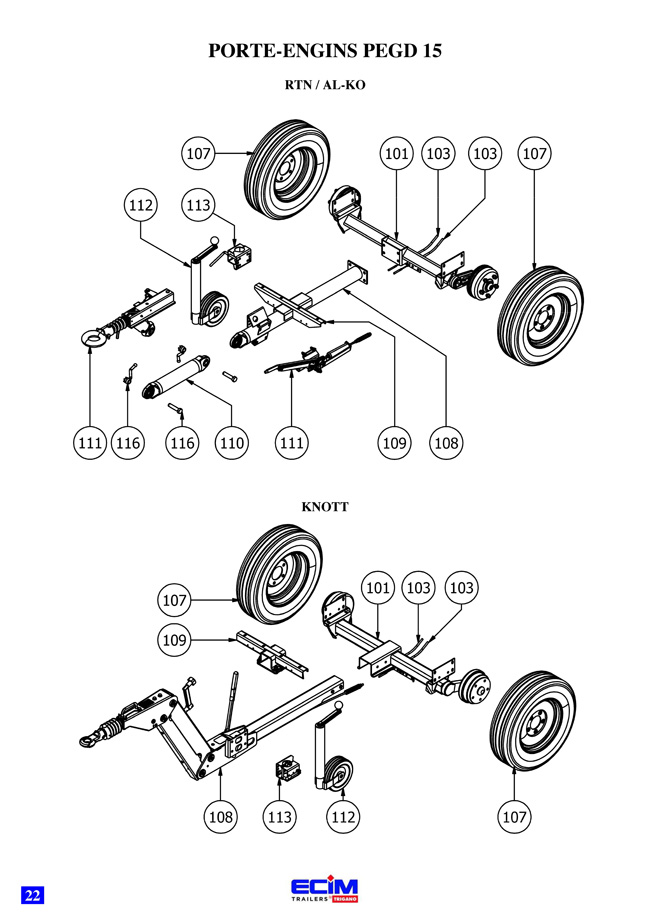 PORTE-ENGINS PEGD 15

RTN / AL-KO

107

101

103

103

107

112

113

111

116

116

110

111

109

108

KNOTT

107

101

103

103

109

108

113

112

107

22

ECIM TRAILERS TRIGANO