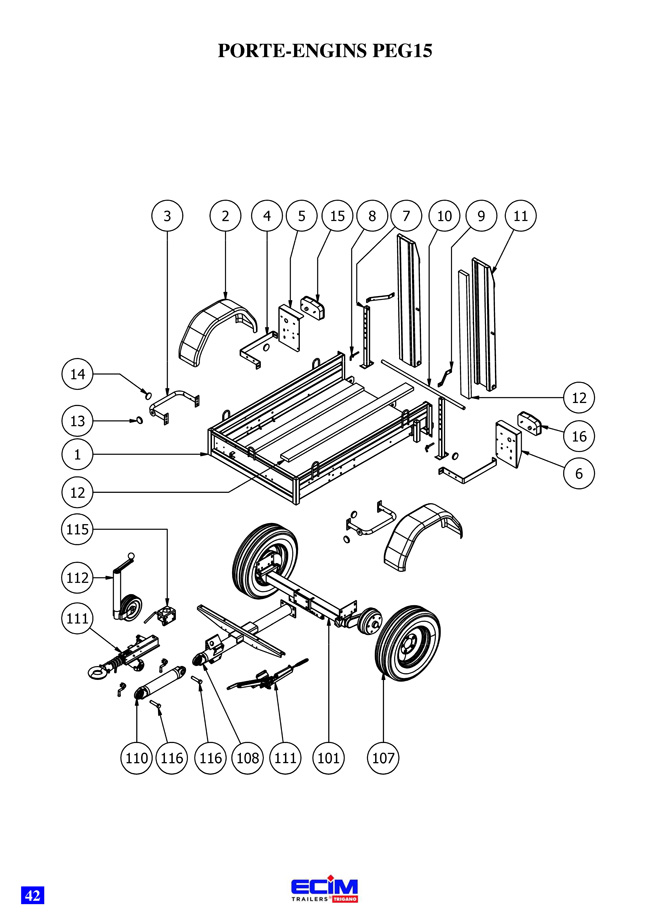 PORTE-ENGINS PEG15

3
2
4
5
15
8
7
10
9
11
14
13
1
12
12
16
6
115
112
111
110
116
116
108
111
101
107

42

ECIM
TRAILERS TRIGANO