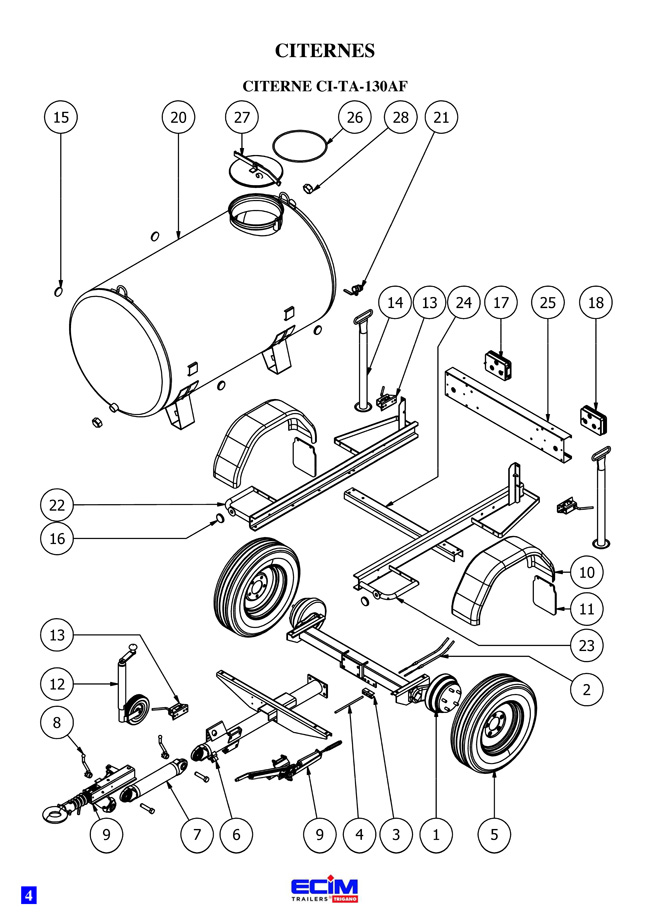 CITERNES

CITERNE CI-TA-130AF

15
20
27
26
28
21
14
13
24
17
25
18
22
16
10
11
23
2
13
12
8
9
7
6
9
4
3
1
5

4

ECIM TRAILERS TRIGANO