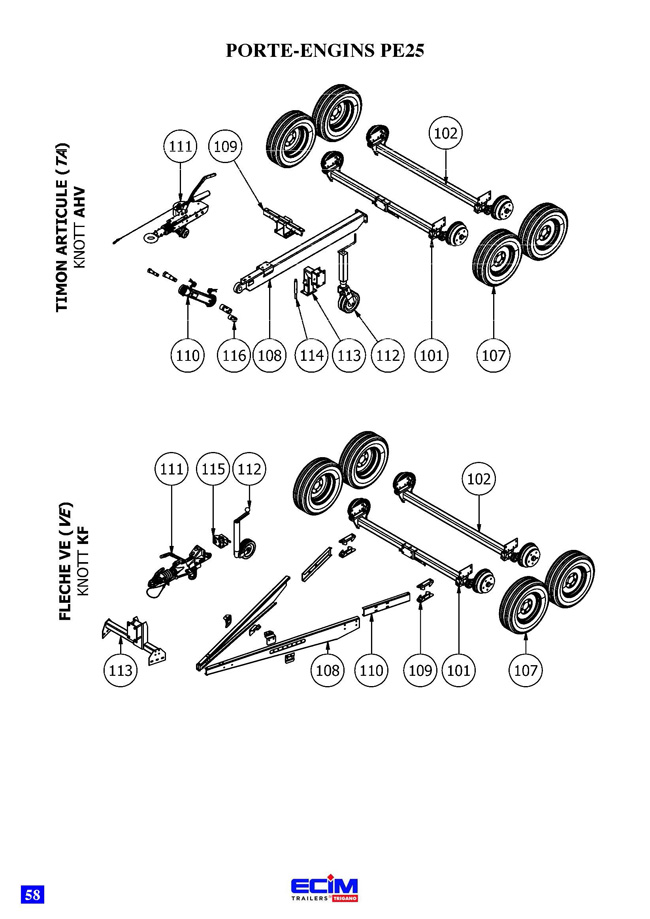 PORTE-ENGINS PE25

TIMON ARTICULE (TA)
KNOTT AHV

111
109
102
110
116
108
114
113
112
101
107

FLECHE VE (VE)
KNOTT KF

111
115
112
102
113
108
110
109
101
107

58

ECIM
TRAILERS TRIGANO