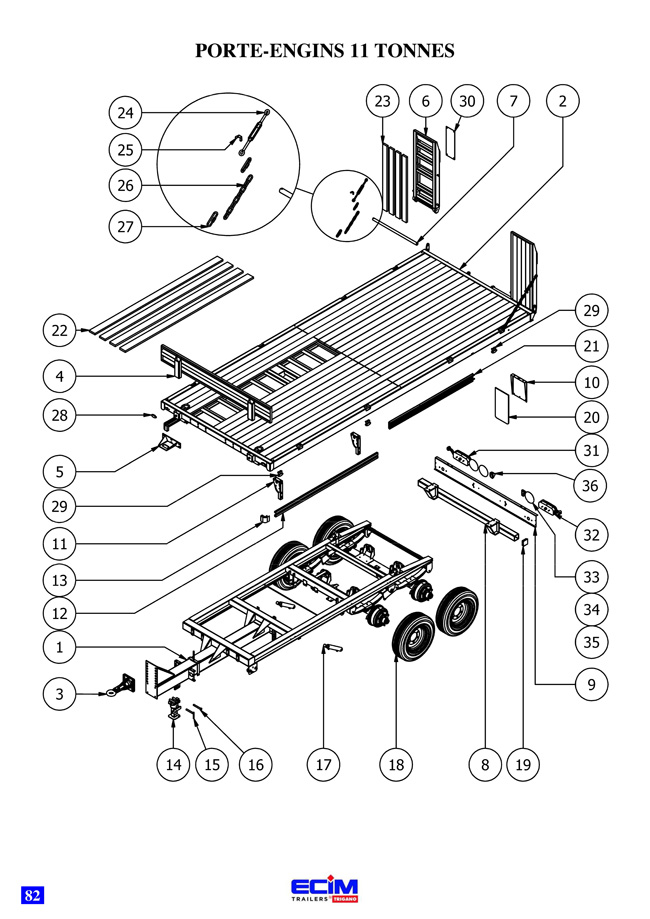 PORTE-ENGINS 11 TONNES

24
25
26
27
23
6
30
7
2
22
4
28
5
29
11
13
12
1
3
29
21
10
20
31
36
32
33
34
35
9
14
15
16
17
18
8
19

82

ECIM TRAILERS TRIGANO